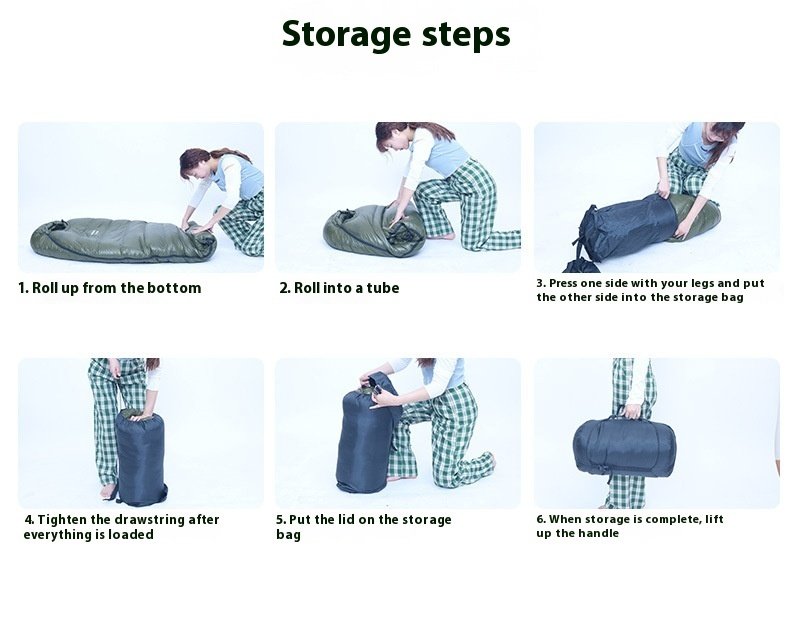 Storage steps

1. Roll up from the bottom

2. Roll into a tube

3. Press one side with your legs and put the other side into the storage bag

4. Tighten the drawstring after everything is loaded

5. Put the lid on the storage bag

6. When storage is complete, lift up the handle